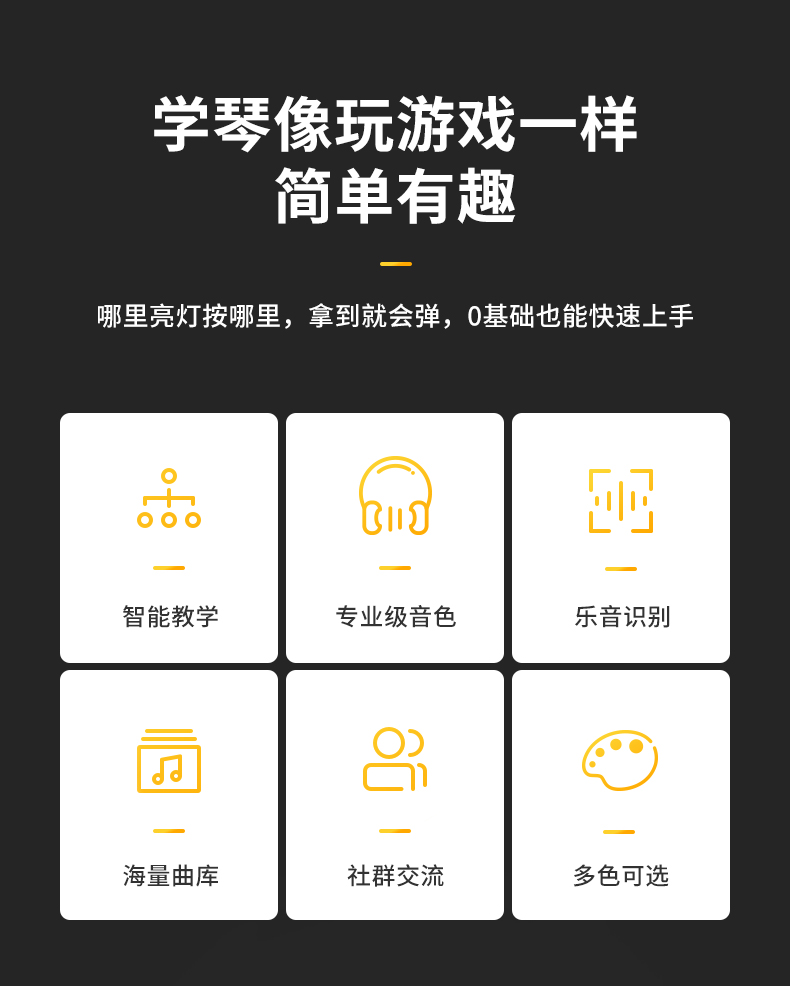 学琴像玩游戏一样
简单有趣

哪里亮灯按哪里，拿到就会弹，0基础也能快速上手

智能教学

专业级音色

乐音识别

海量曲库

社群交流

多色可选